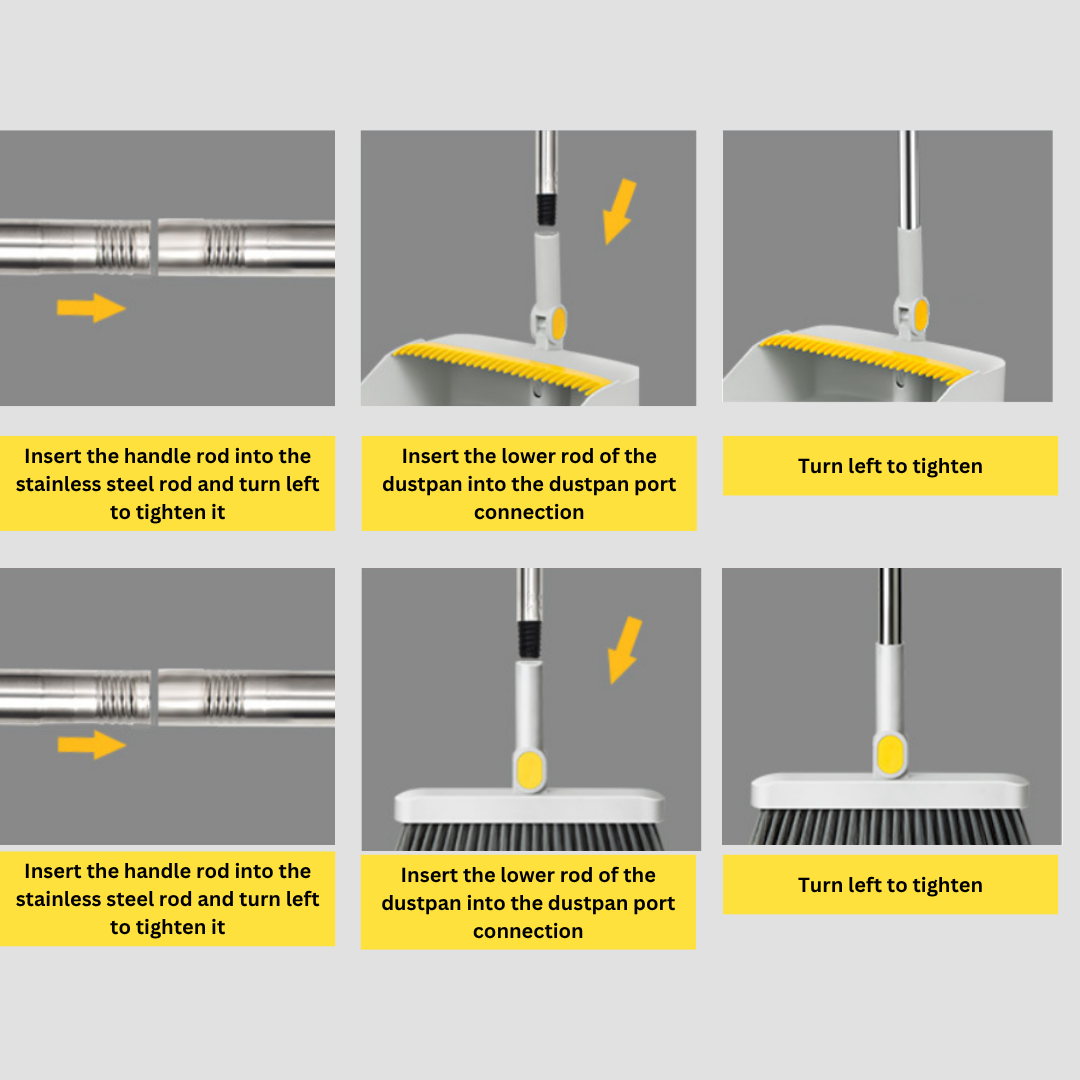 Insert the handle rod into the stainless steel rod and turn left to tighten it

Insert the lower rod of the dustpan into the dustpan port connection

Turn left to tighten

Insert the handle rod into the stainless steel rod and turn left to tighten it

Insert the lower rod of the dustpan into the dustpan port connection

Turn left to tighten