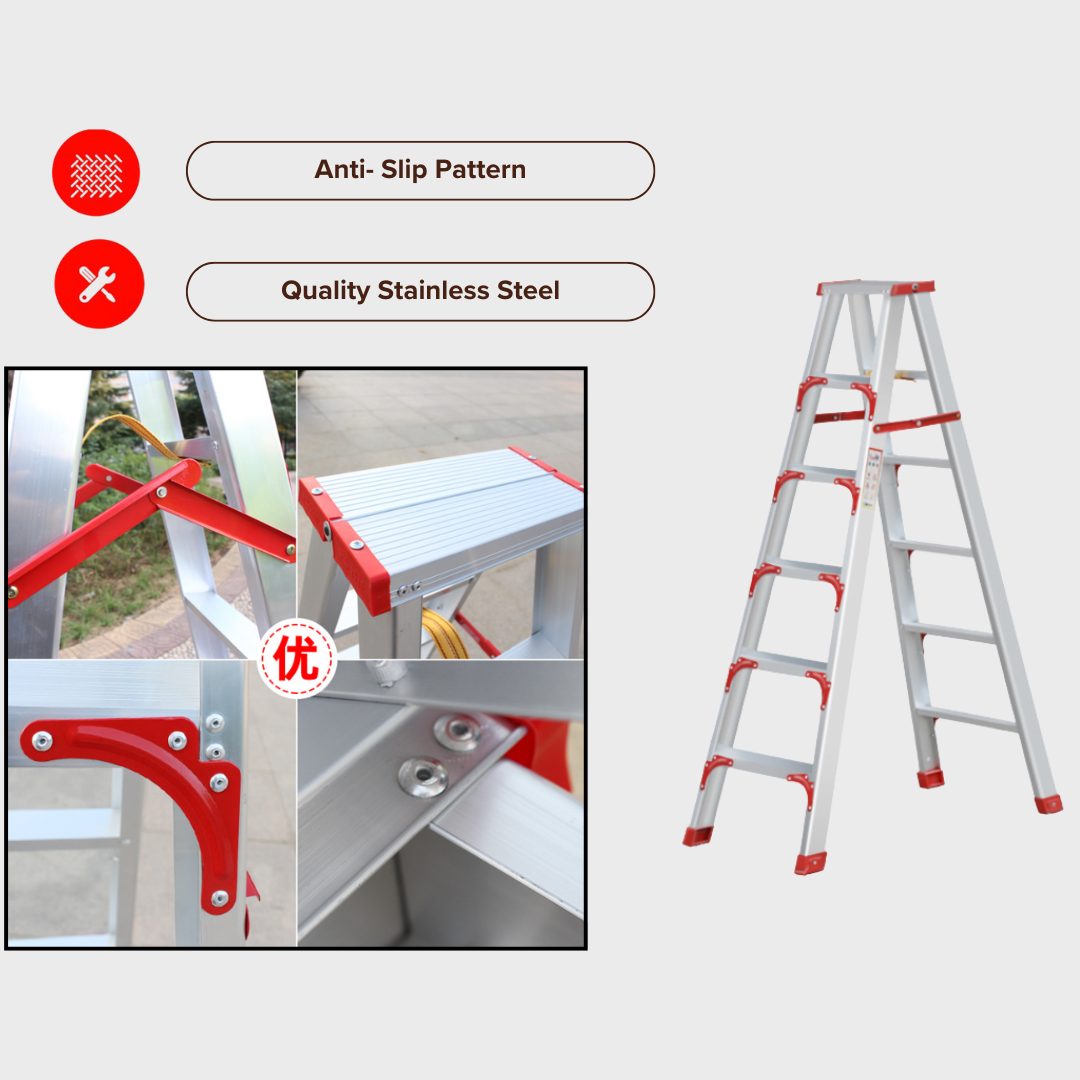 Anti- Slip Pattern

Quality Stainless Steel

优