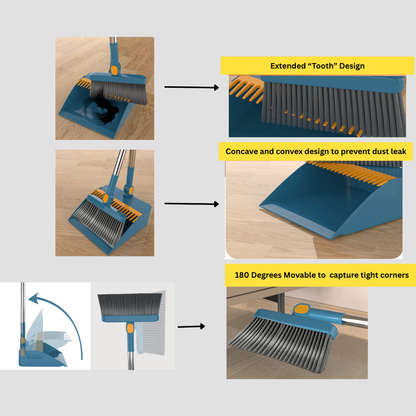 Extended “Tooth” Design

Concave and convex design to prevent dust leak

180 Degrees Movable to  capture tight corners