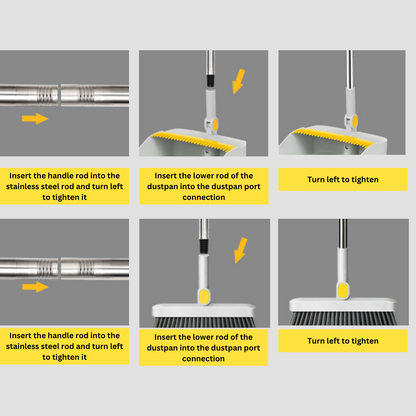 Insert the handle rod into the stainless steel rod and turn left to tighten it

Insert the lower rod of the dustpan into the dustpan port connection

Turn left to tighten

Insert the handle rod into the stainless steel rod and turn left to tighten it

Insert the lower rod of the dustpan into the dustpan port connection

Turn left to tighten