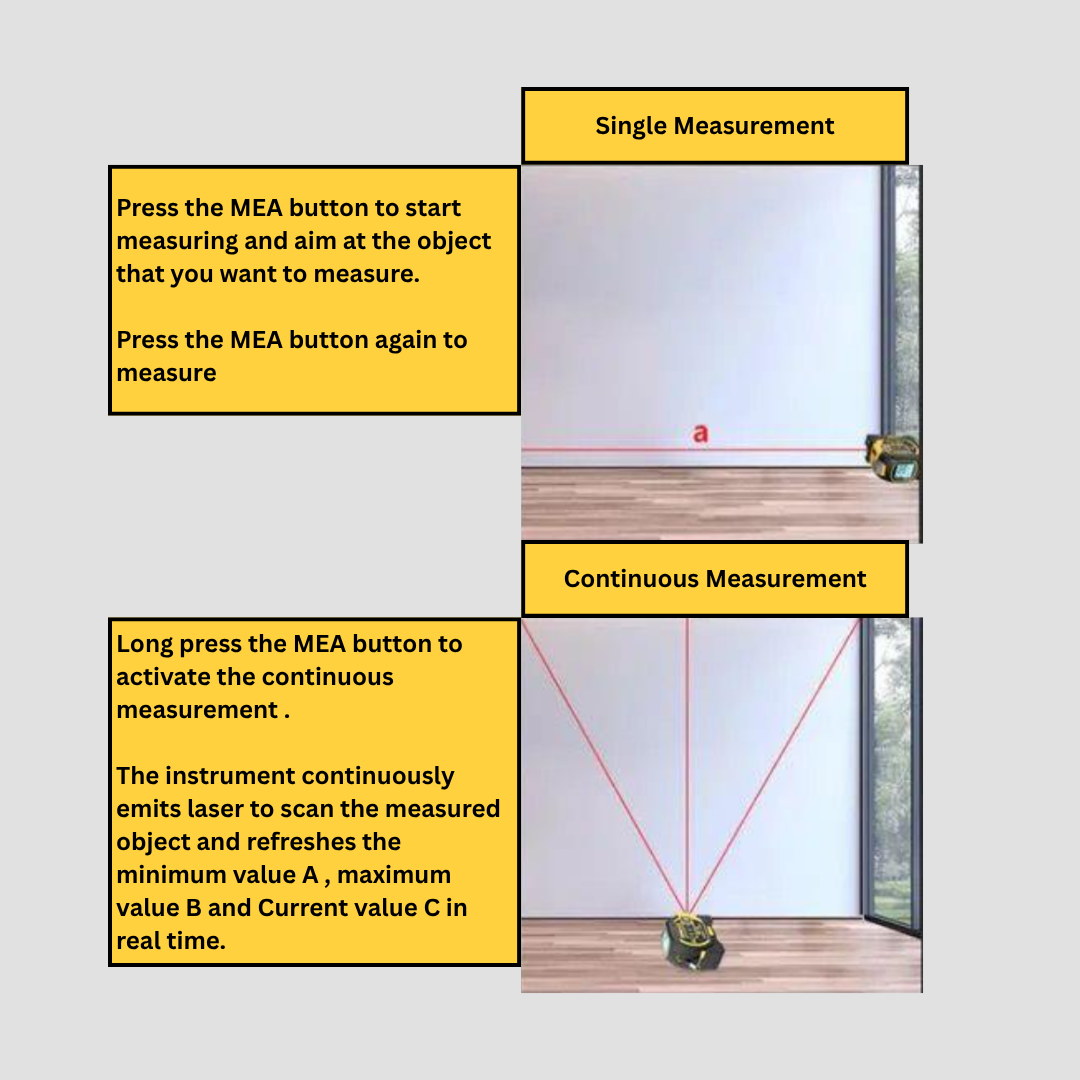 Single Measurement

Press the MEA button to start measuring and aim at the object that you want to measure.

Press the MEA button again to measure

a

Continuous Measurement

Long press the MEA button to activate the continuous measurement .

The instrument continuously emits laser to scan the measured object and refreshes the minimum value A , maximum value B and Current value C in real time.