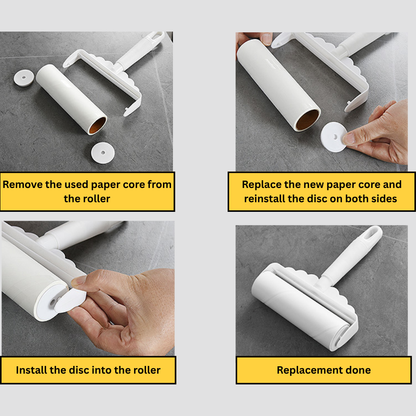 Remove the used paper core from the roller

Replace the new paper core and reinstall the disc on both sides

Install the disc into the roller

Replacement done