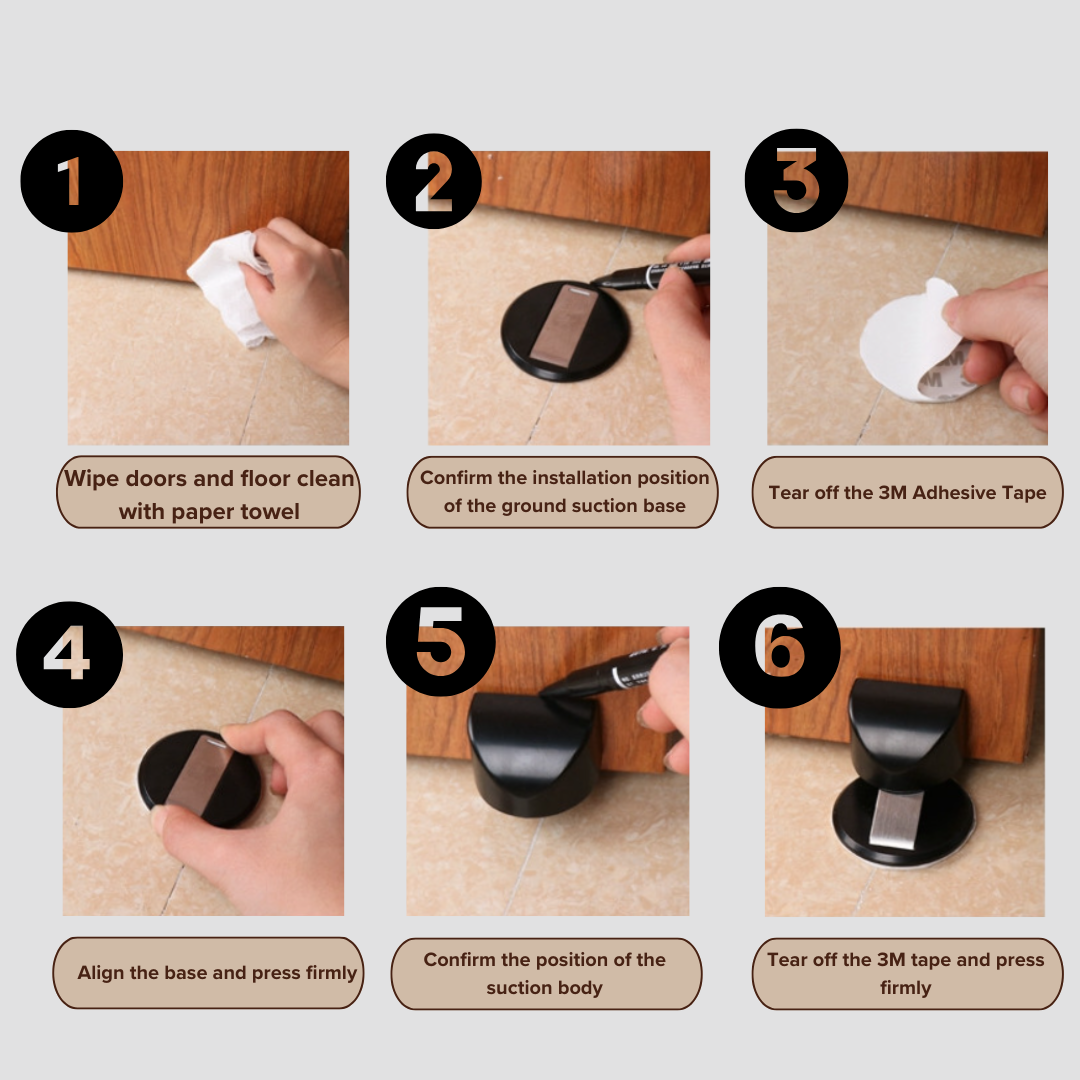 1

Wipe doors and floor clean with paper towel

2

Confirm the installation position of the ground suction base

3

Tear off the 3M Adhesive Tape

4

Align the base and press firmly

5

Confirm the position of the suction body

6

Tear off the 3M tape and press firmly