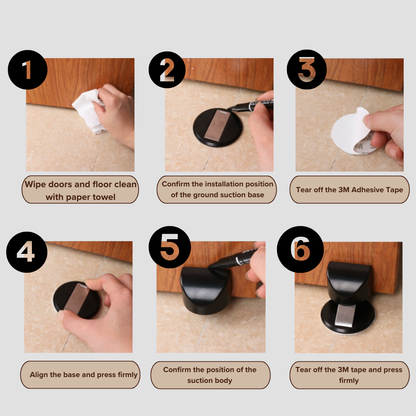 1

Wipe doors and floor clean with paper towel

2

Confirm the installation position of the ground suction base

3

Tear off the 3M Adhesive Tape

4

Align the base and press firmly

5

Confirm the position of the suction body

6

Tear off the 3M tape and press firmly